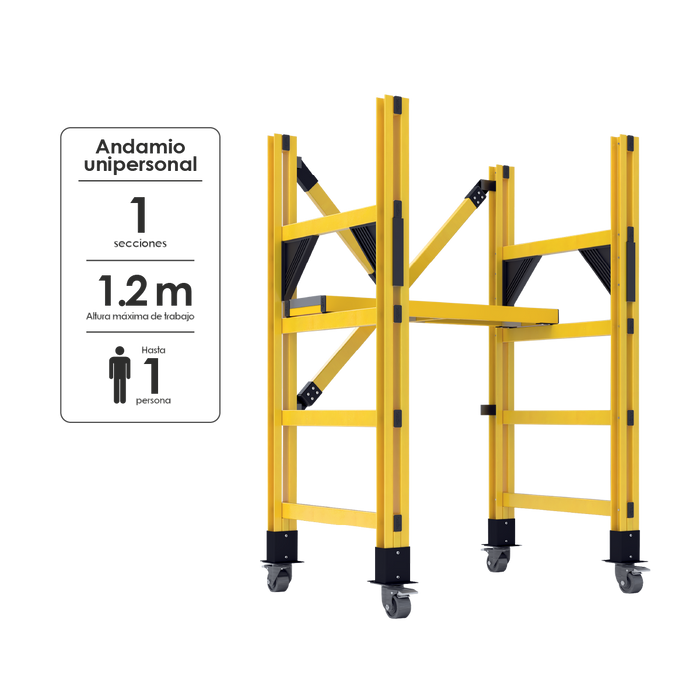 Andamio unipersonal

1
secciones

1.2 m
Altura máxima de trabajo

Hasta
1
persona